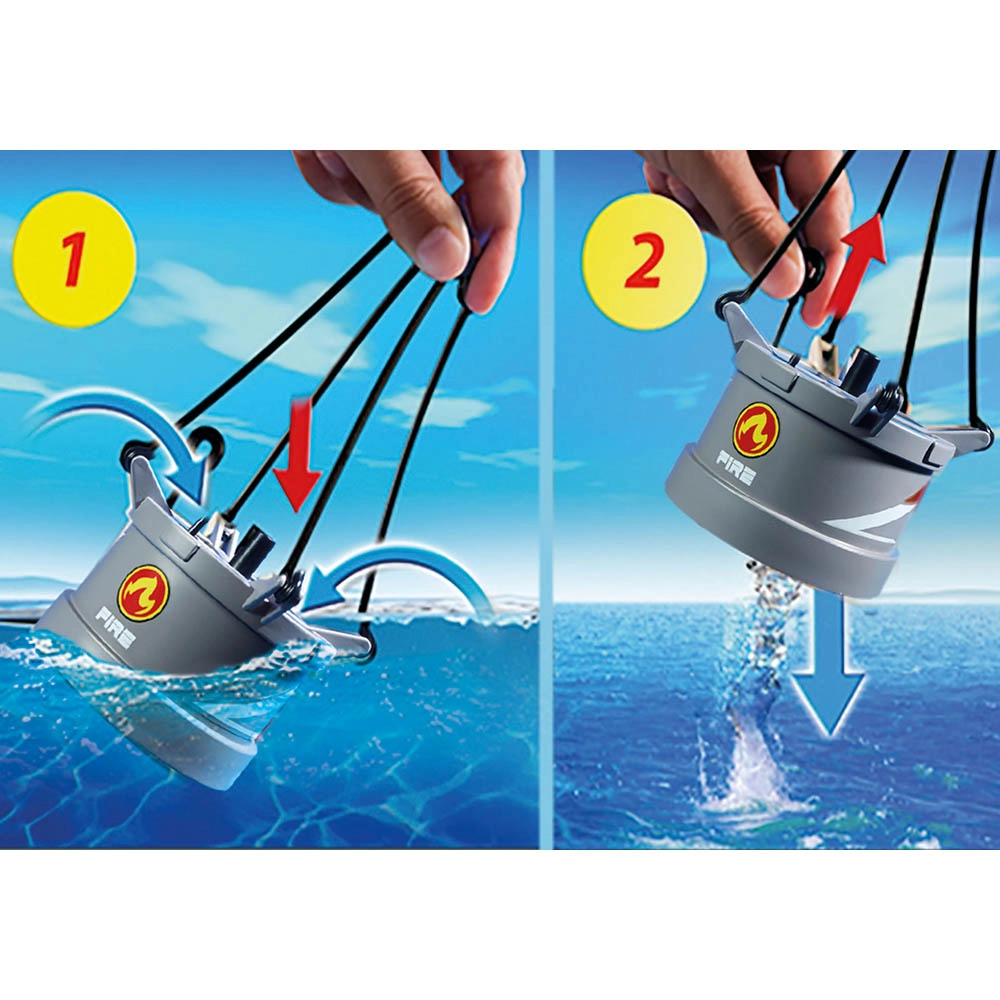 1

FIRE

2

FIRE